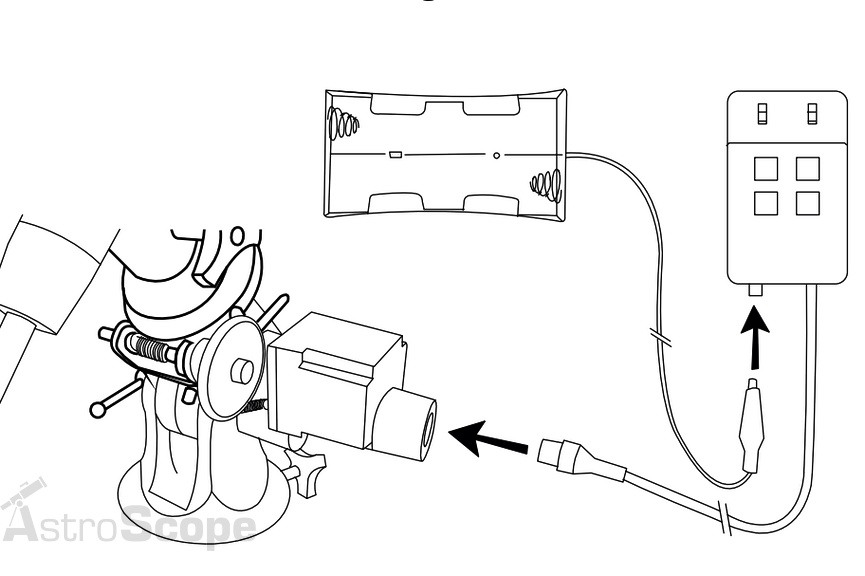 AstroScope